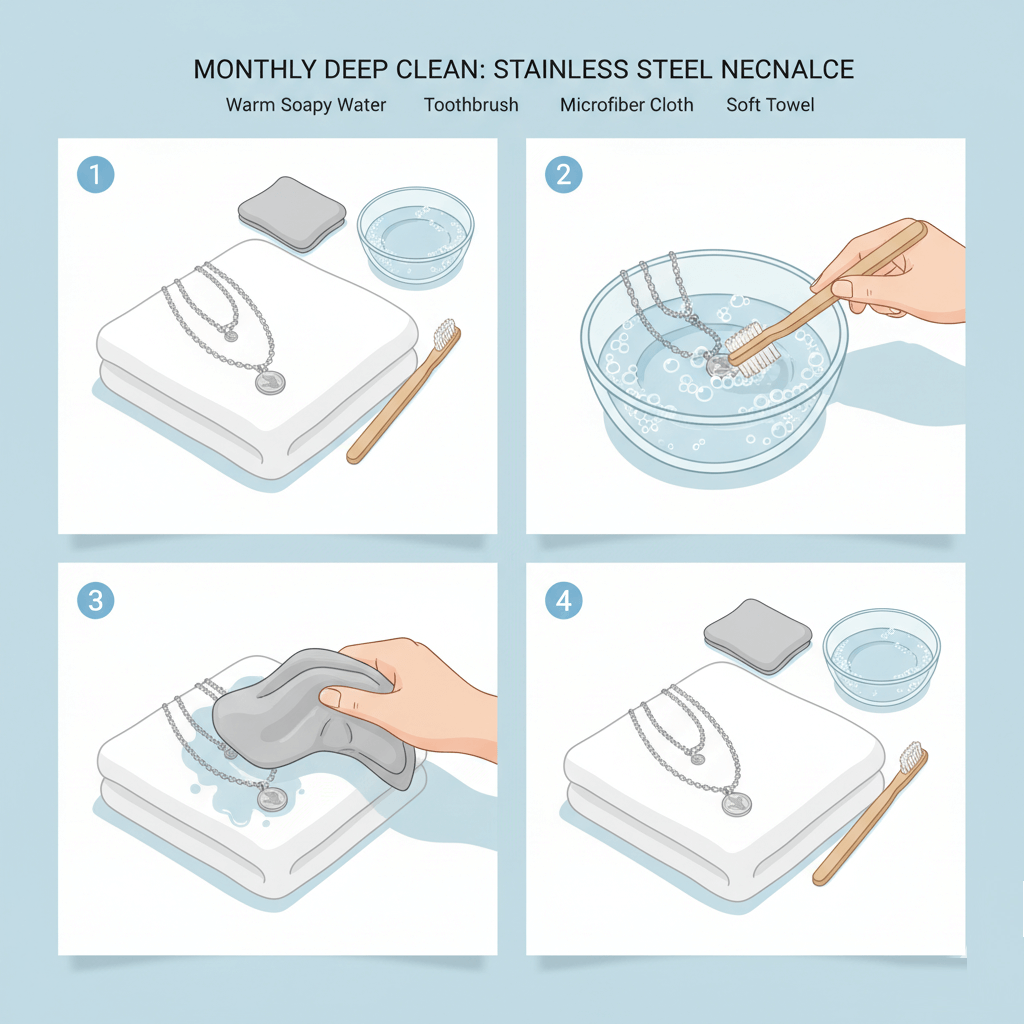 MONTHLY DEEP CLEAN: STAINLESS STEEL NECNALCE

Warm Soapy Water Toothbrush Microfiber Cloth Soft Towel

1

2

3

4