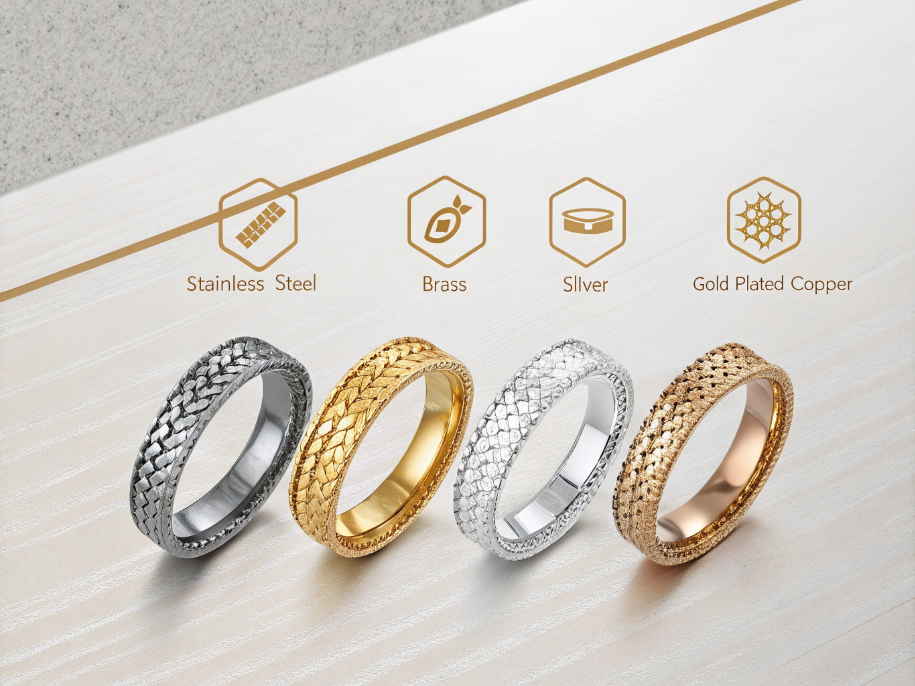 Stainless Steel

Brass

Sllver

Gold Plated Copper